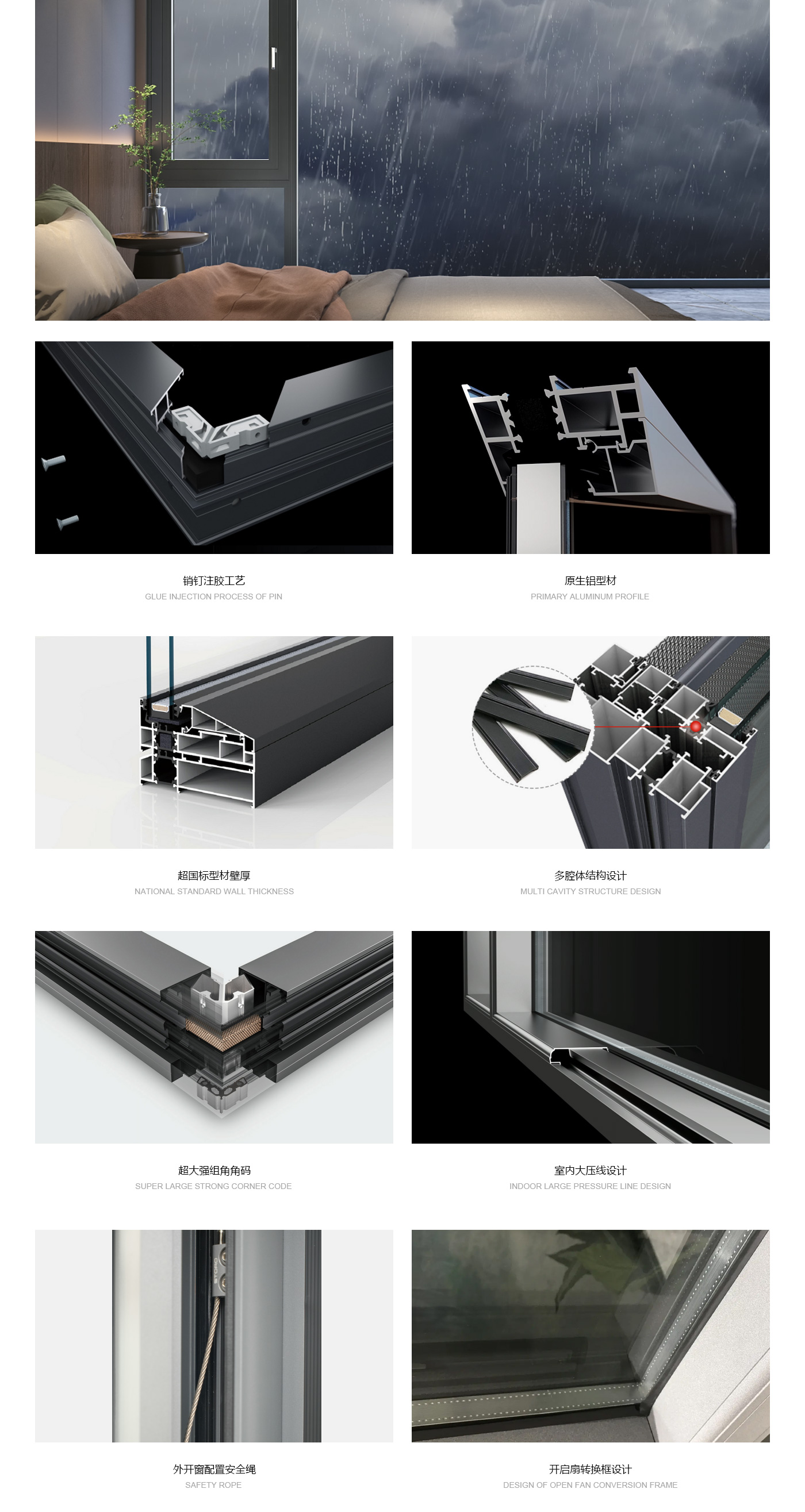 销钉注胶工艺
GLUE INJECTION PROCESS OF PIN

原生铝型材
PRIMARY ALUMINUM PROFILE

超国标型材壁厚
NATIONAL STANDARD WALL THICKNESS

多腔体结构设计
MULTI CAVITY STRUCTURE DESIGN

超大强组角角码
SUPER LARGE STRONG CORNER CODE

室内大压线设计
INDOOR LARGE PRESSURE LINE DESIGN

外开窗配置安全绳
SAFETY ROPE

开启扇转换框设计
DESIGN OF OPEN FAN CONVERSION FRAME